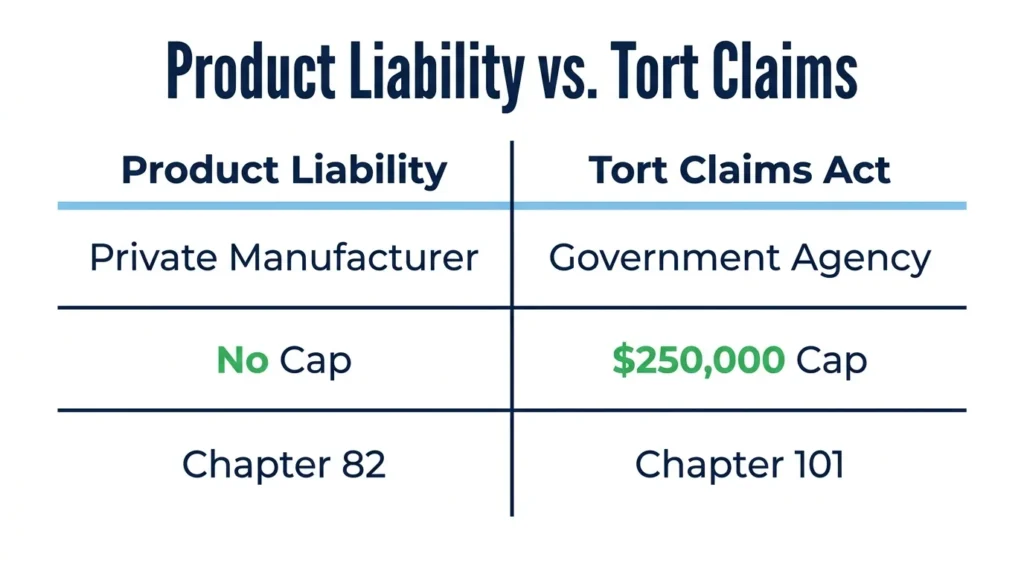 Product Liability vs. Tort Claims

| Product Liability | Tort Claims Act |
|---|---|
| Private Manufacturer | Government Agency |
| No Cap | \$250,000 Cap |
| Chapter 82 | Chapter 101 |