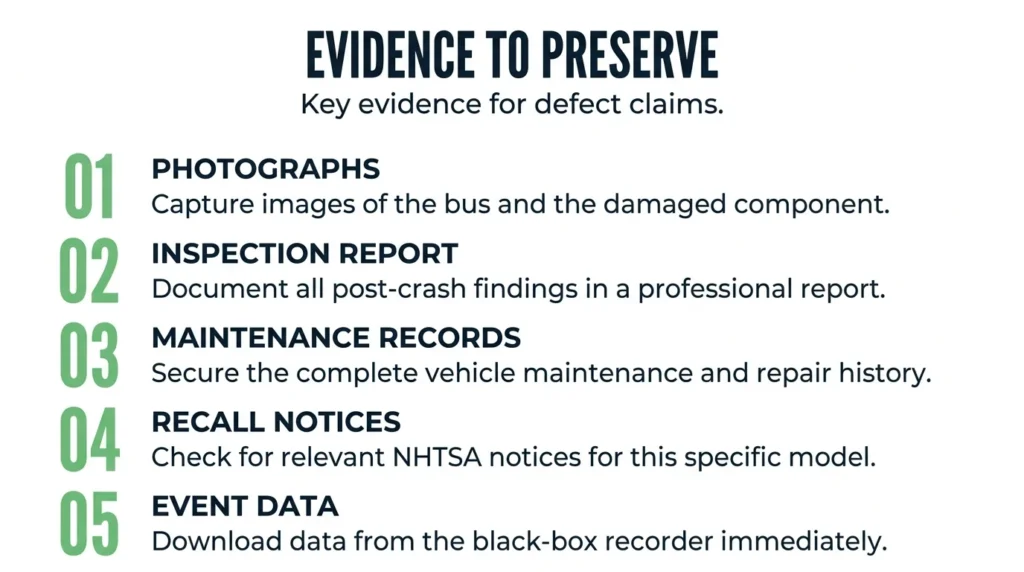 EVIDENCE TO PRESERVE
Key evidence for defect claims.

01 PHOTOGRAPHS
Capture images of the bus and the damaged component.

02 INSPECTION REPORT
Document all post-crash findings in a professional report.

03 MAINTENANCE RECORDS
Secure the complete vehicle maintenance and repair history.

04 RECALL NOTICES
Check for relevant NHTSA notices for this specific model.

05 EVENT DATA
Download data from the black-box recorder immediately.