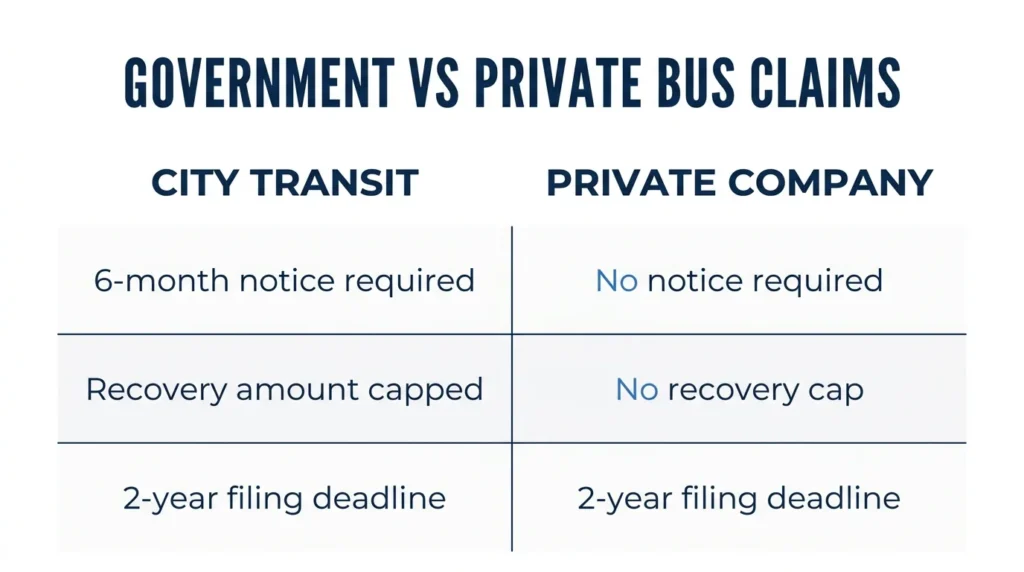 GOVERNMENT VS PRIVATE BUS CLAIMS

| CITY TRANSIT | PRIVATE COMPANY |
|---|---|
| 6-month notice required | No notice required |
| Recovery amount capped | No recovery cap |
| 2-year filing deadline | 2-year filing deadline |