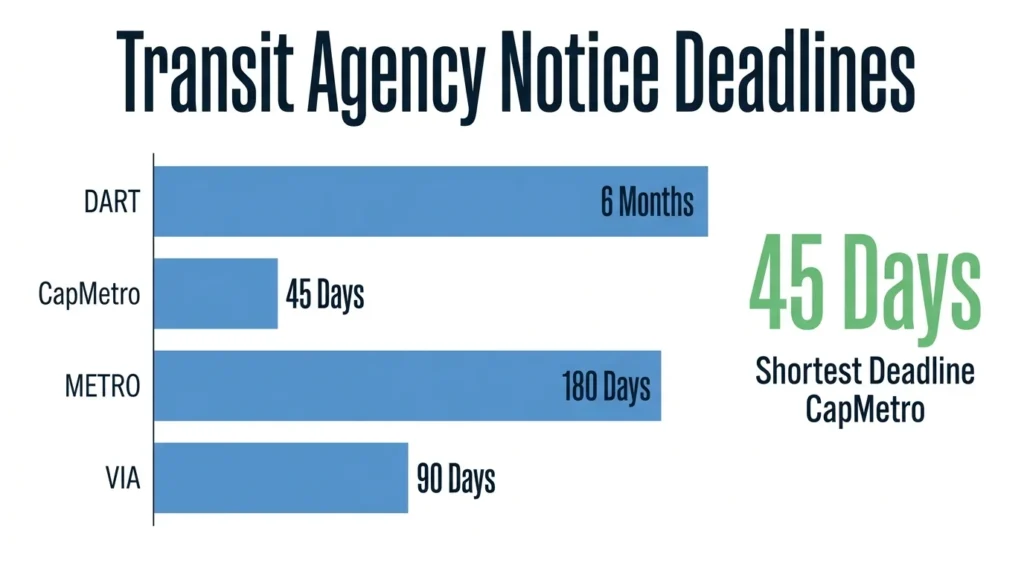 Transit Agency Notice Deadlines

DART
6 Months

CapMetro
45 Days

METRO
180 Days

VIA
90 Days

45 Days
Shortest Deadline
CapMetro