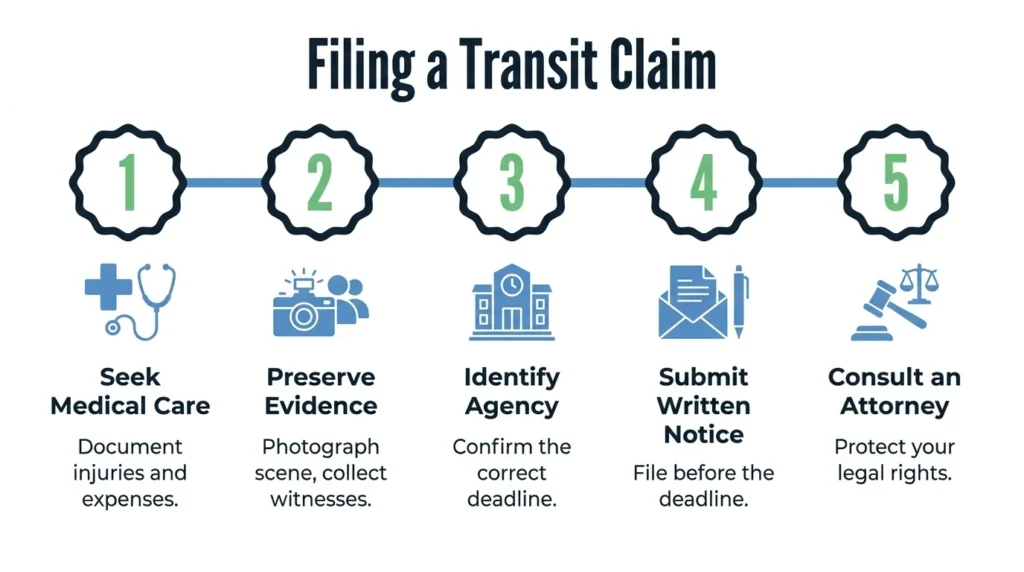 Filing a Transit Claim

1

Seek Medical Care

Document injuries and expenses.

2

Preserve Evidence

Photograph scene, collect witnesses.

3

Identify Agency

Confirm the correct deadline.

4

Submit Written Notice

File before the deadline.

5

Consult an Attorney

Protect your legal rights.