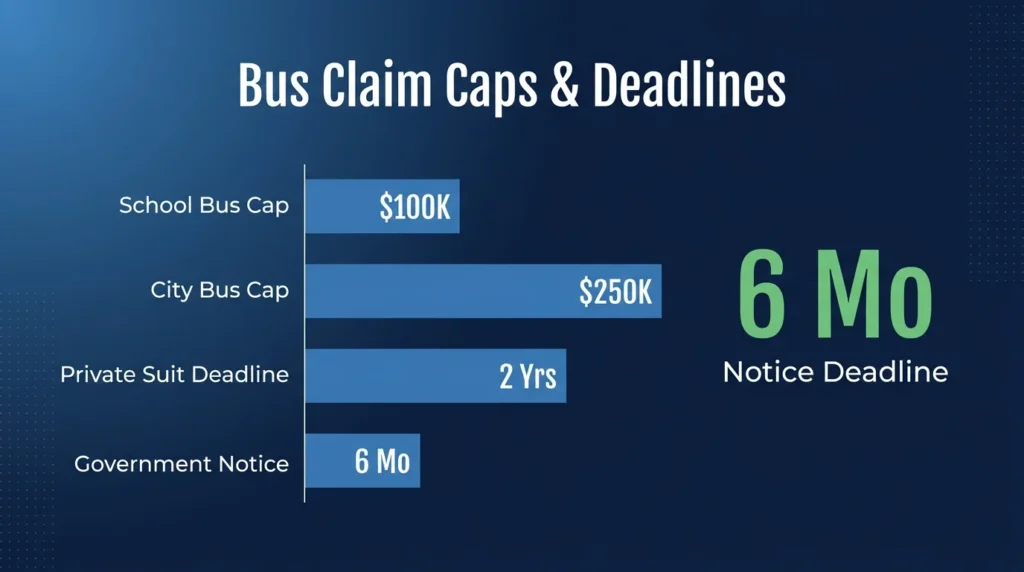 Bus Claim Caps & Deadlines

School Bus Cap $100K

City Bus Cap $250K

Private Suit Deadline 2 Yrs

Government Notice 6 Mo

6 Mo

Notice Deadline