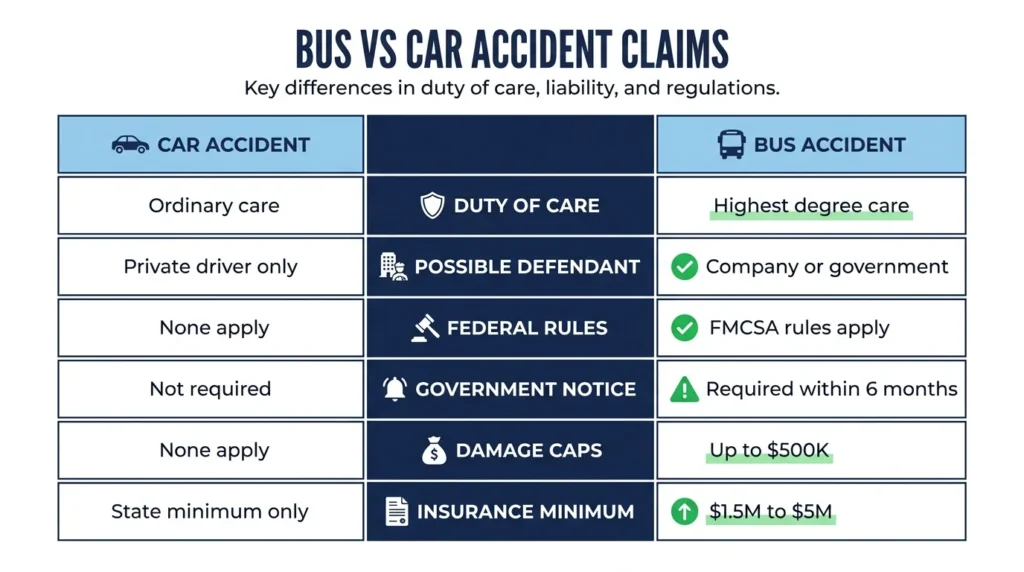 BUS VS CAR ACCIDENT CLAIMS

Key differences in duty of care, liability, and regulations.

| CAR ACCIDENT | | BUS ACCIDENT |
|---|---|---|
| Ordinary care | DUTY OF CARE | Highest degree care |
| Private driver only | POSSIBLE DEFENDANT | Company or government |
| None apply | FEDERAL RULES | FMCSA rules apply |
| Not required | GOVERNMENT NOTICE | Required within 6 months |
| None apply | DAMAGE CAPS | Up to \$500K |
| State minimum only | INSURANCE MINIMUM | \$1.5M to \$5M |