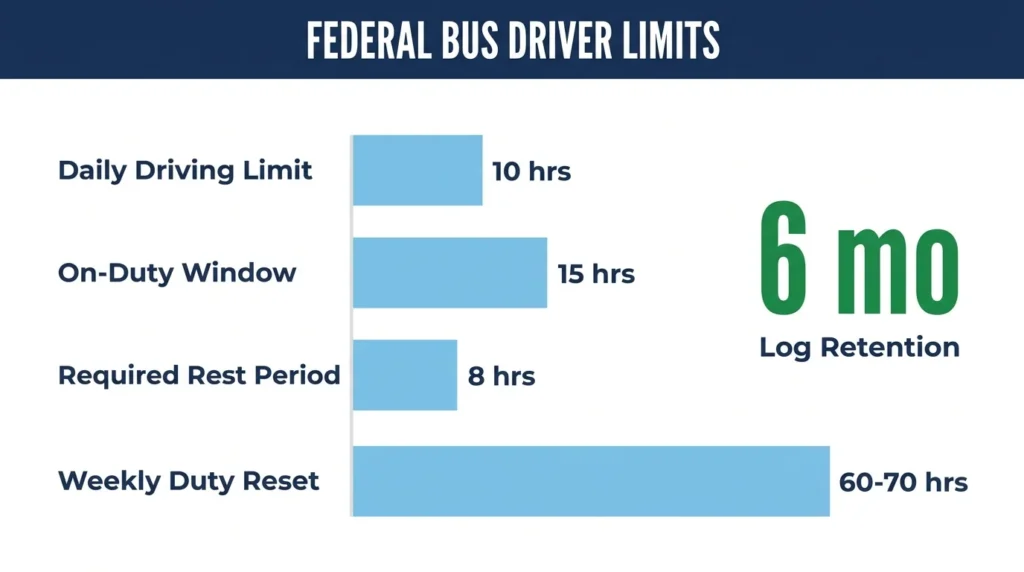 FEDERAL BUS DRIVER LIMITS

Daily Driving Limit
10 hrs

On-Duty Window
15 hrs

Required Rest Period
8 hrs

Weekly Duty Reset
60-70 hrs

6 mo
Log Retention