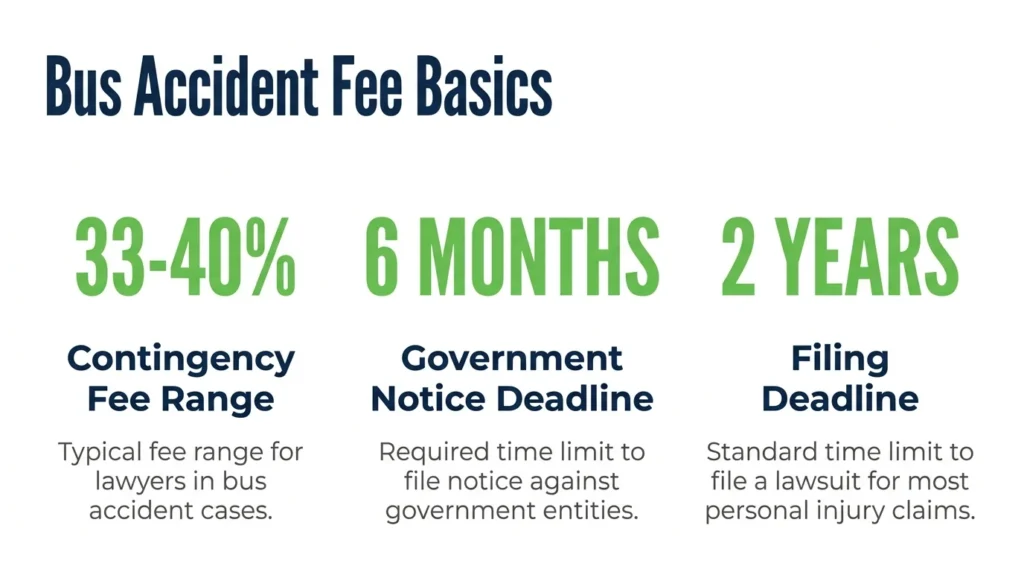 Bus Accident Fee Basics

33-40%

Contingency Fee Range

Typical fee range for lawyers in bus accident cases.

6 MONTHS

Government Notice Deadline

Required time limit to file notice against government entities.

2 YEARS

Filing Deadline

Standard time limit to file a lawsuit for most personal injury claims.