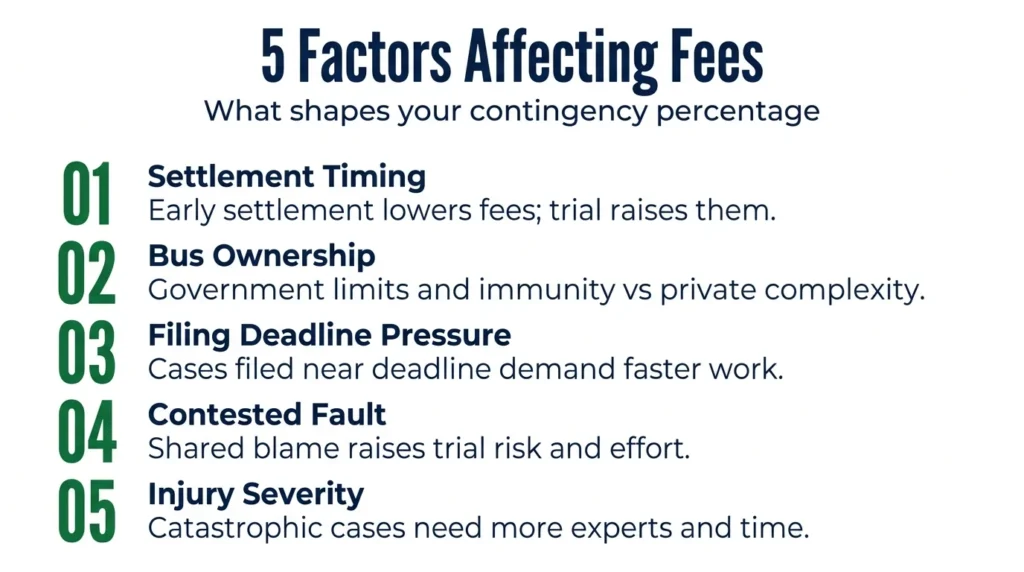 5 Factors Affecting Fees
What shapes your contingency percentage

01
Settlement Timing
Early settlement lowers fees; trial raises them.

02
Bus Ownership
Government limits and immunity vs private complexity.

03
Filing Deadline Pressure
Cases filed near deadline demand faster work.

04
Contested Fault
Shared blame raises trial risk and effort.

05
Injury Severity
Catastrophic cases need more experts and time.