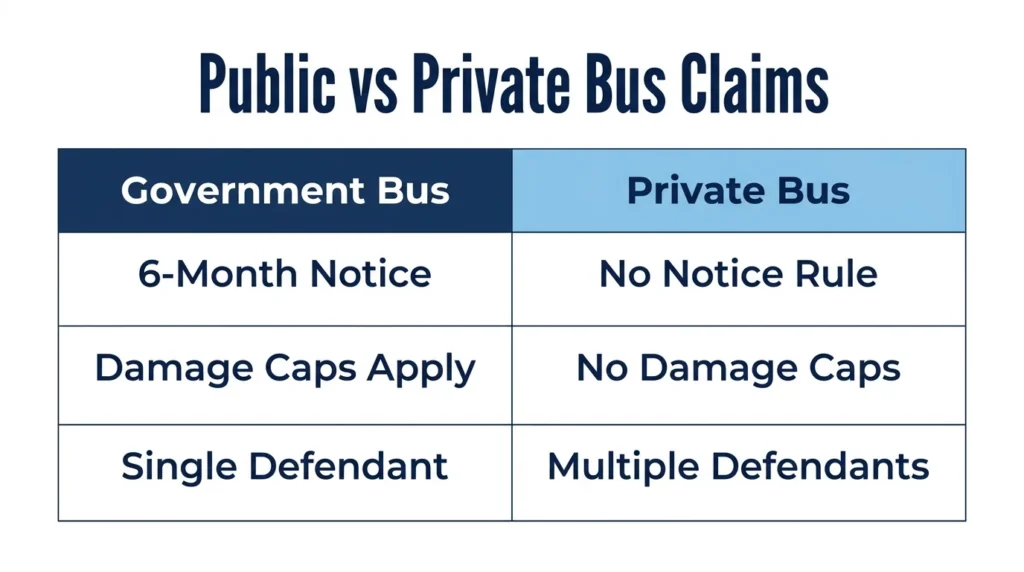 Public vs Private Bus Claims

| Government Bus | Private Bus |
|---|---|
| 6-Month Notice | No Notice Rule |
| Damage Caps Apply | No Damage Caps |
| Single Defendant | Multiple Defendants |