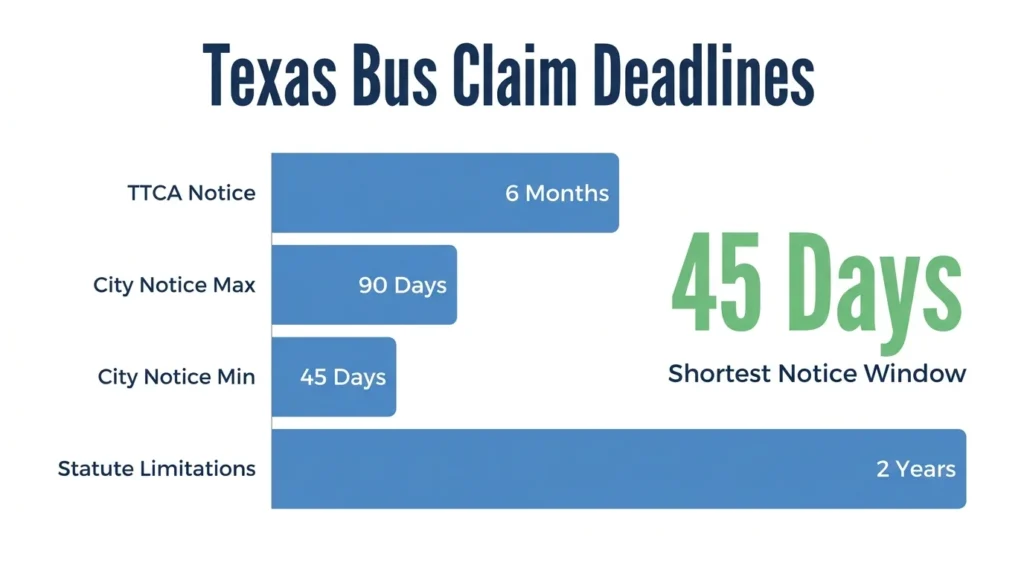 Texas Bus Claim Deadlines

TTCA Notice
6 Months

City Notice Max
90 Days

City Notice Min
45 Days

Statute Limitations
2 Years

45 Days
Shortest Notice Window