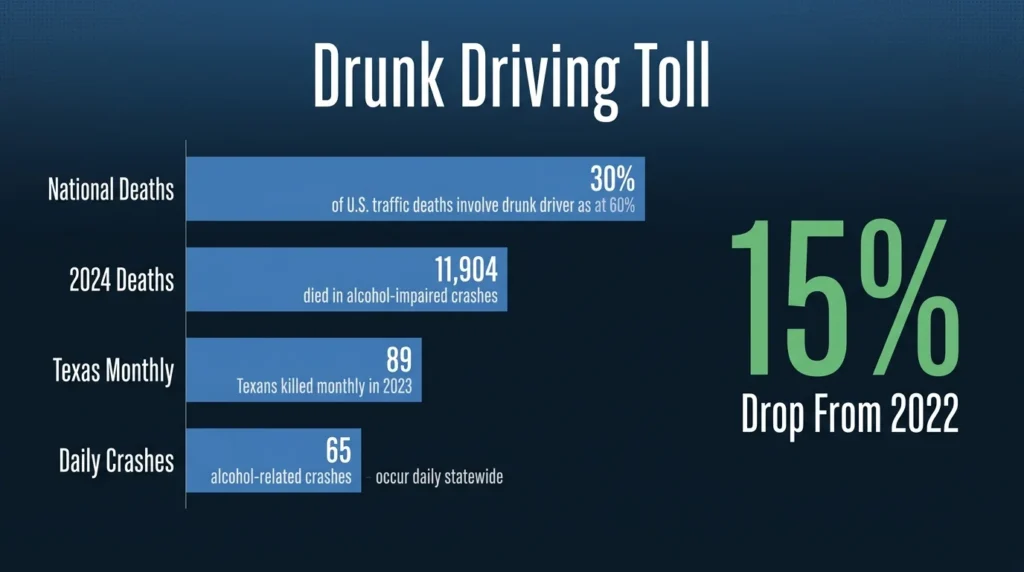 Drunk Driving Toll

National Deaths
30%
of U.S. traffic deaths involve drunk driver as at 60%

2024 Deaths
11,904
died in alcohol-impaired crashes

Texas Monthly
89
Texans killed monthly in 2023

Daily Crashes
65
alcohol-related crashes occur daily statewide

15%
Drop From 2022