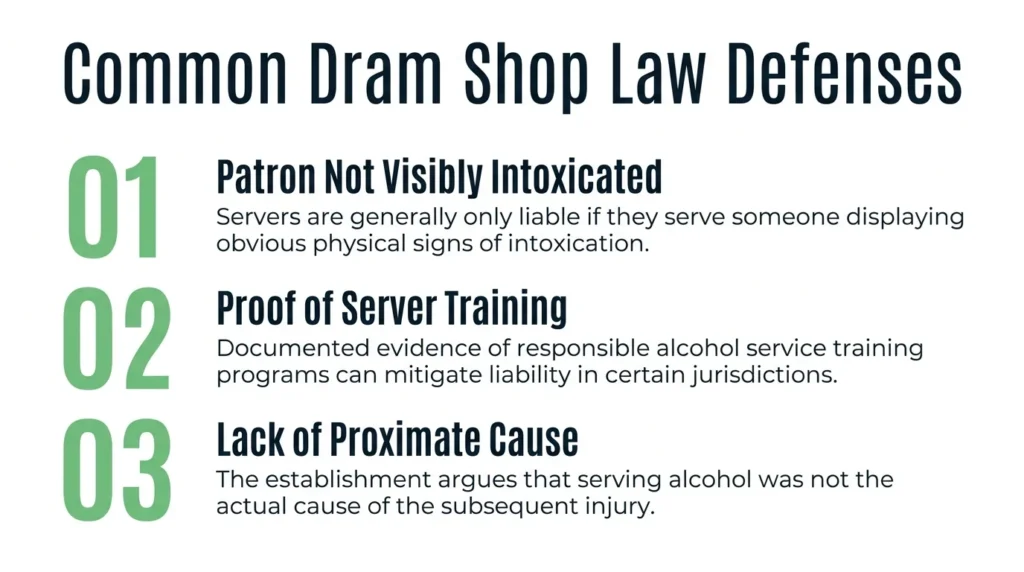 Common Dram Shop Law Defenses

01
Patron Not Visibly Intoxicated
Servers are generally only liable if they serve someone displaying obvious physical signs of intoxication.

02
Proof of Server Training
Documented evidence of responsible alcohol service training programs can mitigate liability in certain jurisdictions.

03
Lack of Proximate Cause
The establishment argues that serving alcohol was not the actual cause of the subsequent injury.