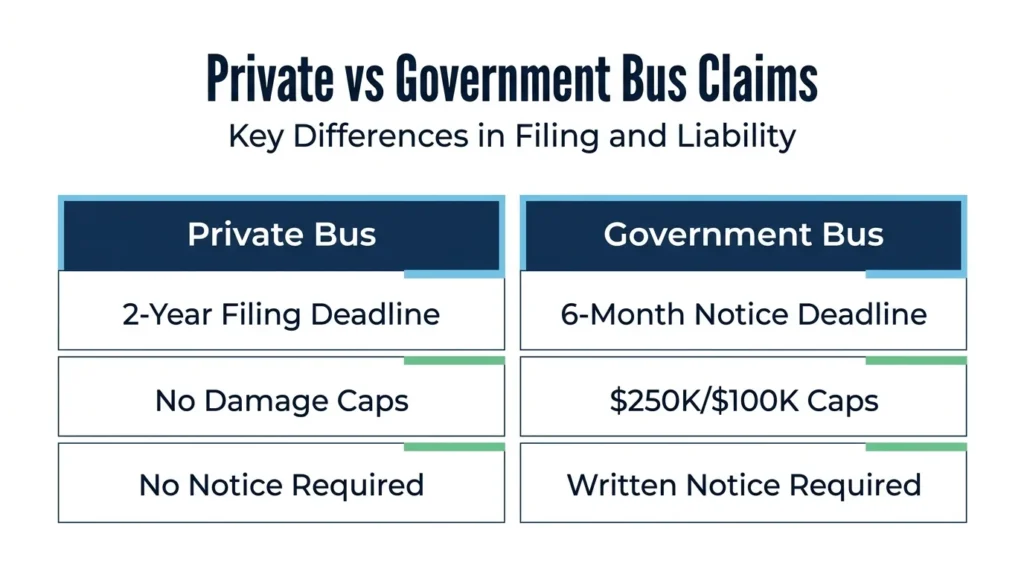 Private vs Government Bus Claims

Key Differences in Filing and Liability

| Private Bus | Government Bus |
|---|---|
| 2-Year Filing Deadline | 6-Month Notice Deadline |
| No Damage Caps | \$250K/\$100K Caps |
| No Notice Required | Written Notice Required |