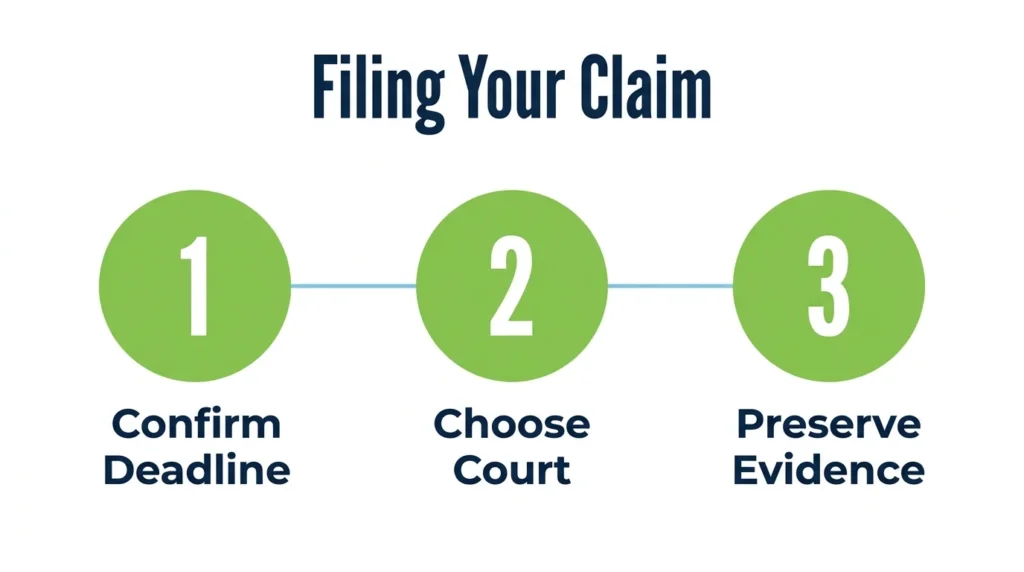 Filing Your Claim

1

Confirm Deadline

2

Choose Court

3

Preserve Evidence