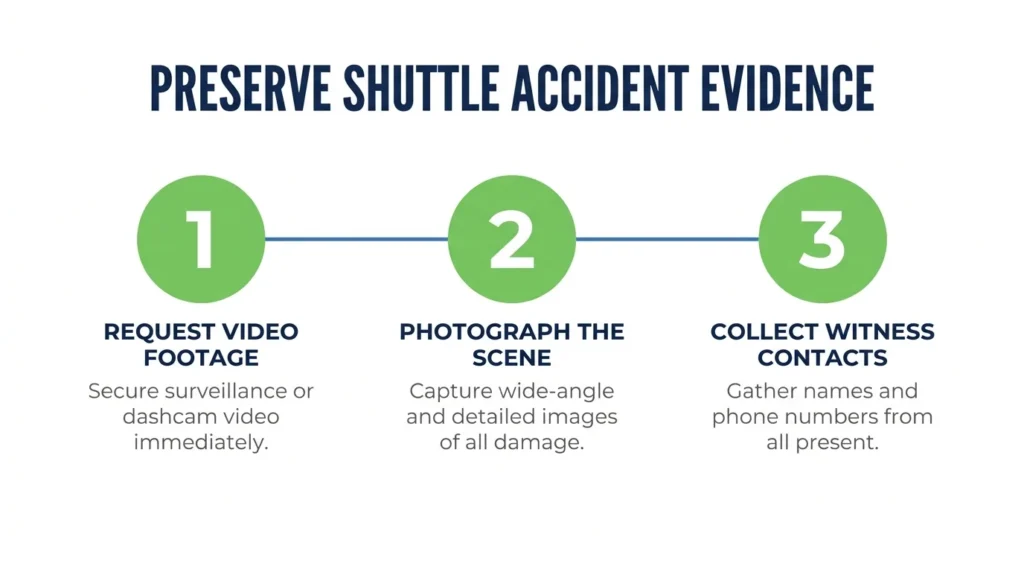 PRESERVE SHUTTLE ACCIDENT EVIDENCE

1

REQUEST VIDEO FOOTAGE

Secure surveillance or dashcam video immediately.

2

PHOTOGRAPH THE SCENE

Capture wide-angle and detailed images of all damage.

3

COLLECT WITNESS CONTACTS

Gather names and phone numbers from all present.