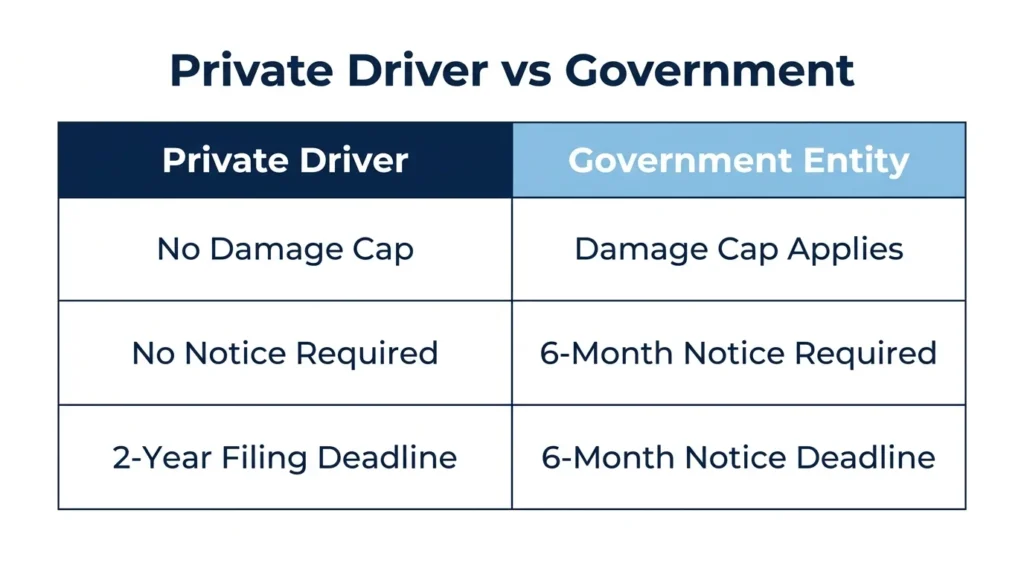 Private Driver vs Government

| Private Driver | Government Entity |
|---|---|
| No Damage Cap | Damage Cap Applies |
| No Notice Required | 6-Month Notice Required |
| 2-Year Filing Deadline | 6-Month Notice Deadline |