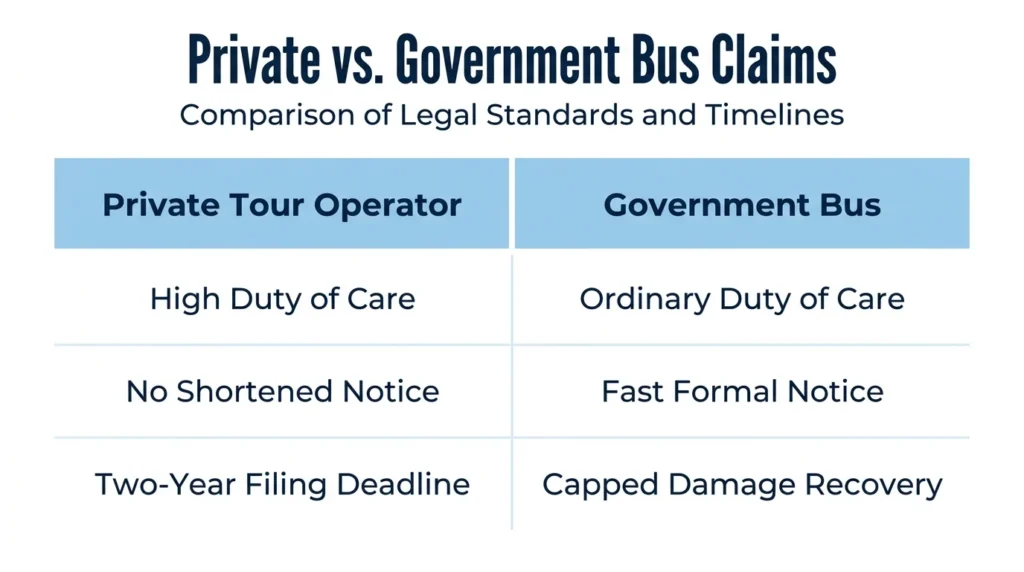 Private vs. Government Bus Claims

Comparison of Legal Standards and Timelines

| Private Tour Operator | Government Bus |
|---|---|
| High Duty of Care | Ordinary Duty of Care |
| No Shortened Notice | Fast Formal Notice |
| Two-Year Filing Deadline | Capped Damage Recovery |