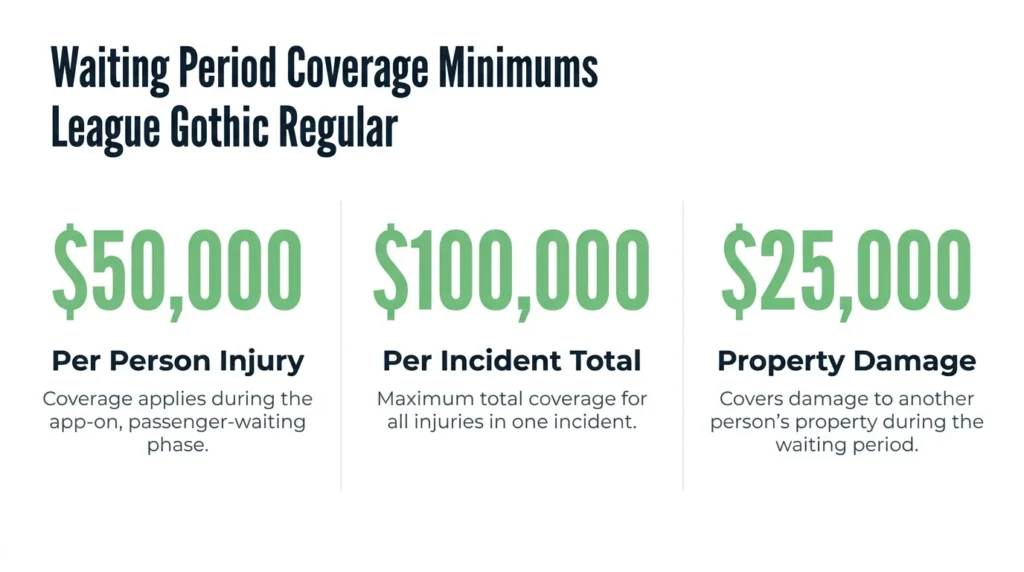 Waiting Period Coverage Minimums
League Gothic Regular

$50,000

Per Person Injury

Coverage applies during the app-on, passenger-waiting phase.

$100,000

Per Incident Total

Maximum total coverage for all injuries in one incident.

$25,000

Property Damage

Covers damage to another person's property during the waiting period.