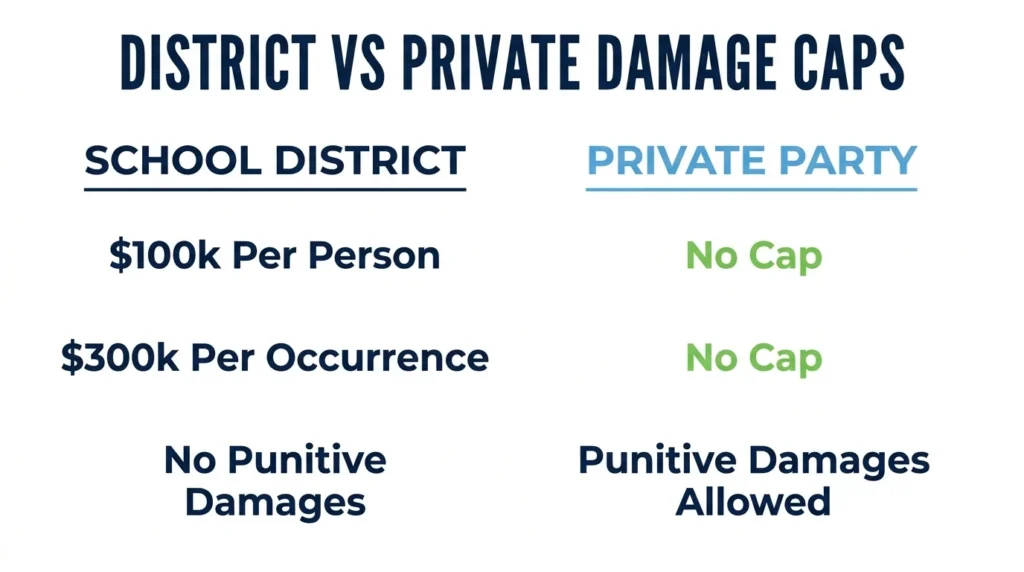 DISTRICT VS PRIVATE DAMAGE CAPS

| SCHOOL DISTRICT | PRIVATE PARTY |
|---|---|
| \$100k Per Person | No Cap |
| \$300k Per Occurrence | No Cap |
| No Punitive Damages | Punitive Damages Allowed |