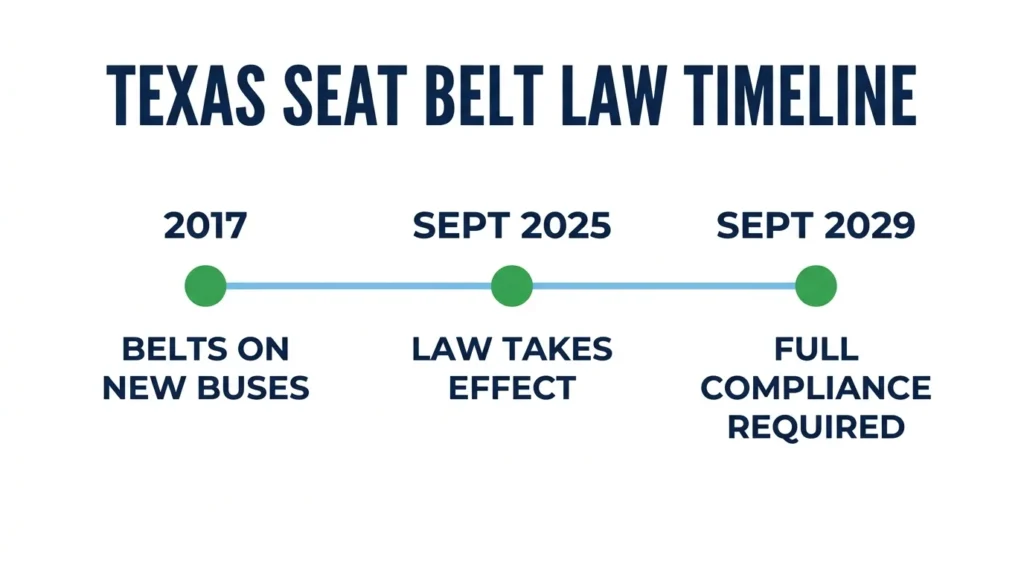 TEXAS SEAT BELT LAW TIMELINE

2017

BELTS ON NEW BUSES

SEPT 2025

LAW TAKES EFFECT

SEPT 2029

FULL COMPLIANCE REQUIRED