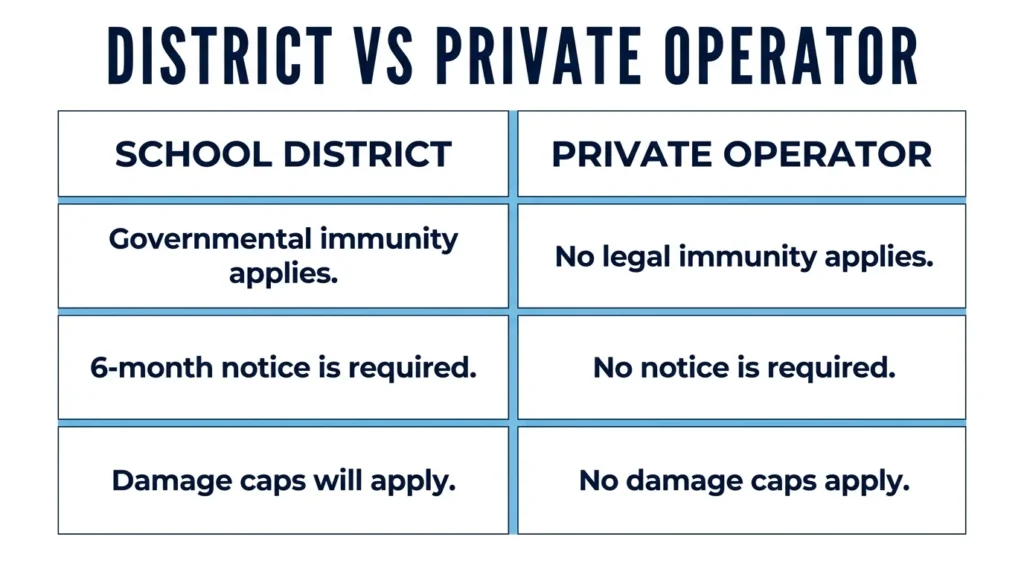 DISTRICT VS PRIVATE OPERATOR

| SCHOOL DISTRICT | PRIVATE OPERATOR |
|---|---|
| Governmental immunity applies. | No legal immunity applies. |
| 6-month notice is required. | No notice is required. |
| Damage caps will apply. | No damage caps apply. |