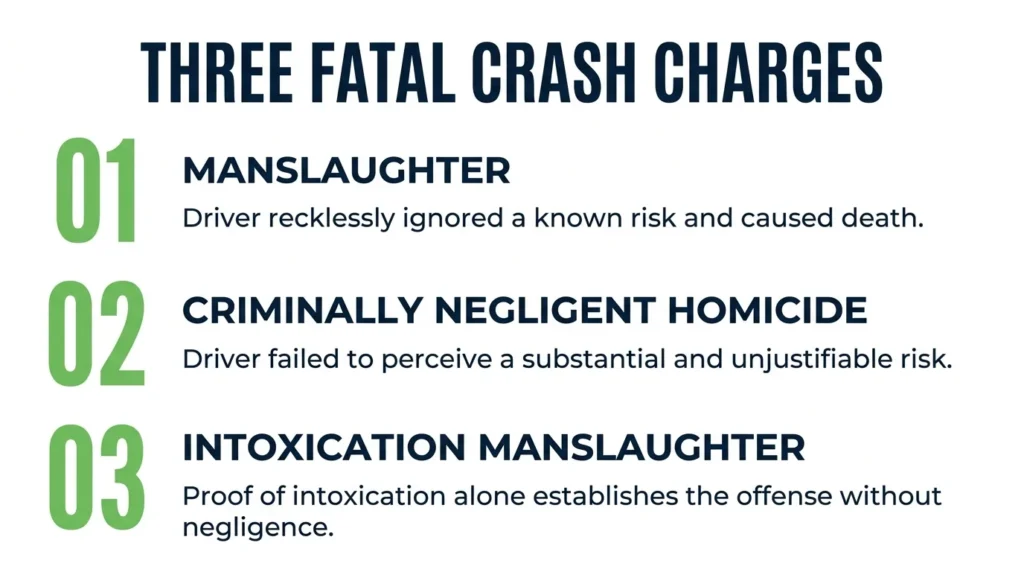 THREE FATAL CRASH CHARGES

01

MANSLAUGHTER

Driver recklessly ignored a known risk and caused death.

02

CRIMINALLY NEGLIGENT HOMICIDE

Driver failed to perceive a substantial and unjustifiable risk.

03

INTOXICATION MANSLAUGHTER

Proof of intoxication alone establishes the offense without negligence.