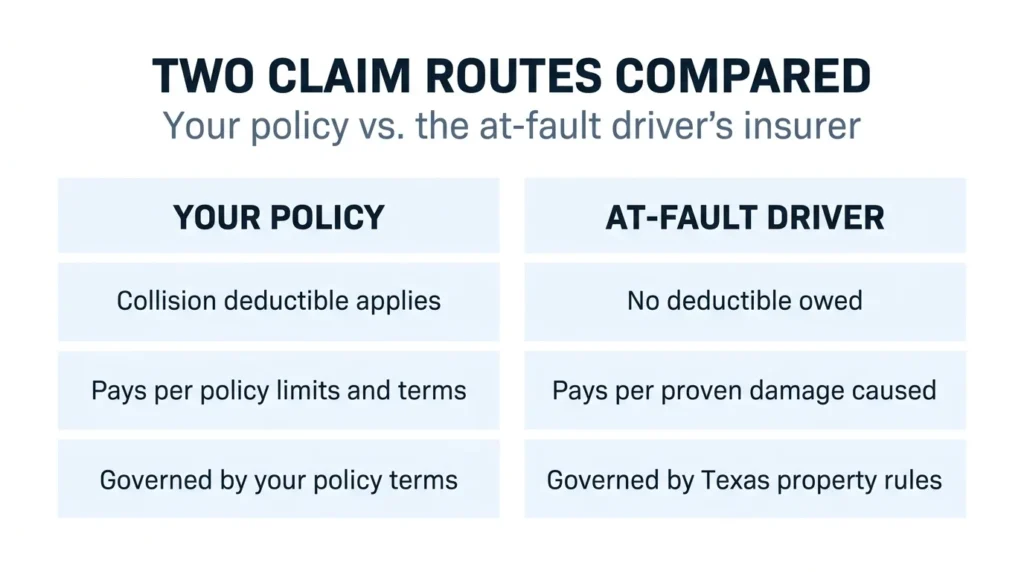 TWO CLAIM ROUTES COMPARED
Your policy vs. the at-fault driver's insurer

| YOUR POLICY | AT-FAULT DRIVER |
|---|---|
| Collision deductible applies | No deductible owed |
| Pays per policy limits and terms | Pays per proven damage caused |
| Governed by your policy terms | Governed by Texas property rules |